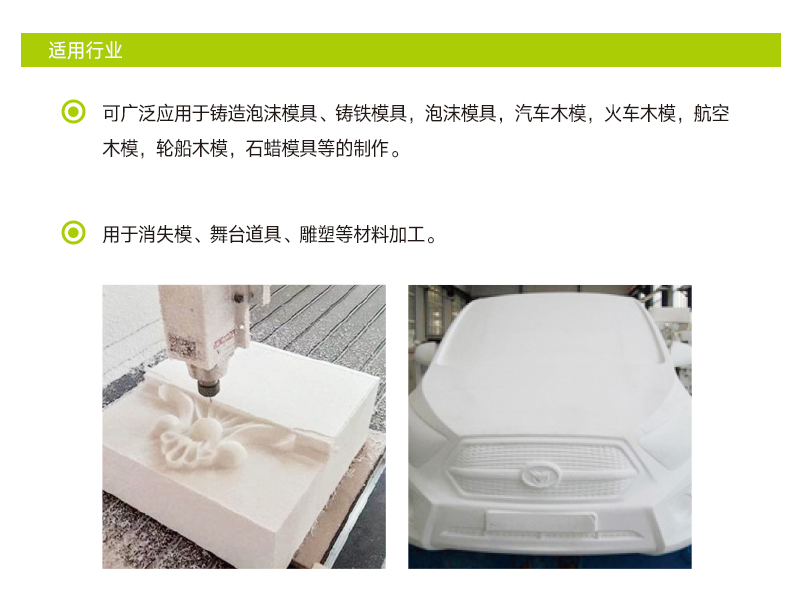 适用行业

可广泛应用于铸造泡沫模具、铸铁模具，泡沫模具，汽车木模，火车木模，航空木模，轮船木模，石蜡模具等的制作。

用于消失模、舞台道具、雕塑等材料加工。